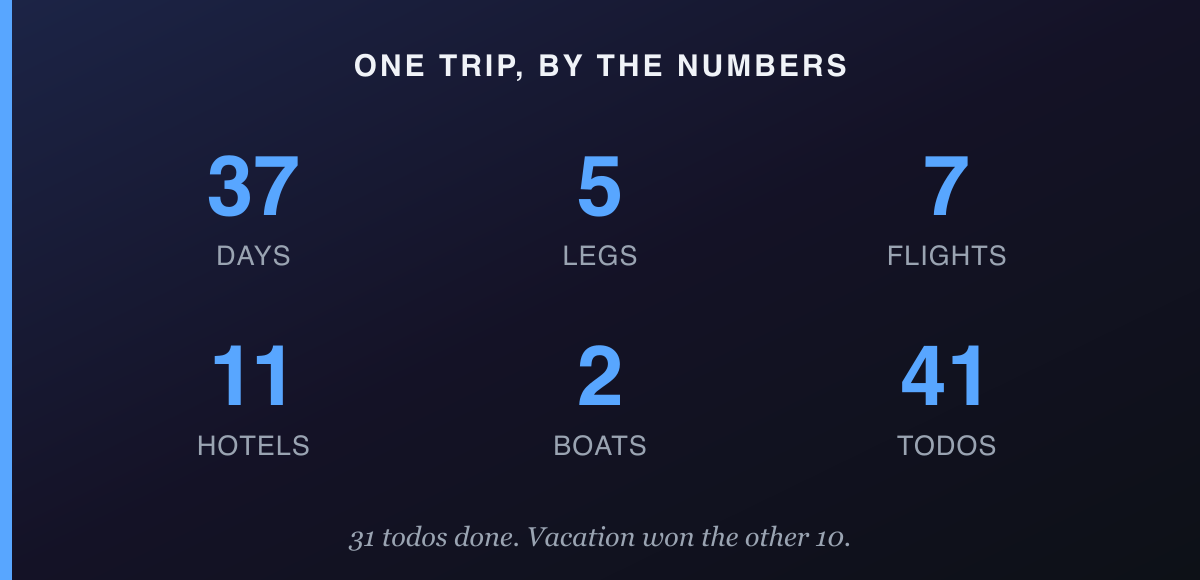 ONE TRIP, BY THE NUMBERS

37
DAYS

5
LEGS

7
FLIGHTS

11
HOTELS

2
BOATS

41
TODOS

31 todos done. Vacation won the other 10.